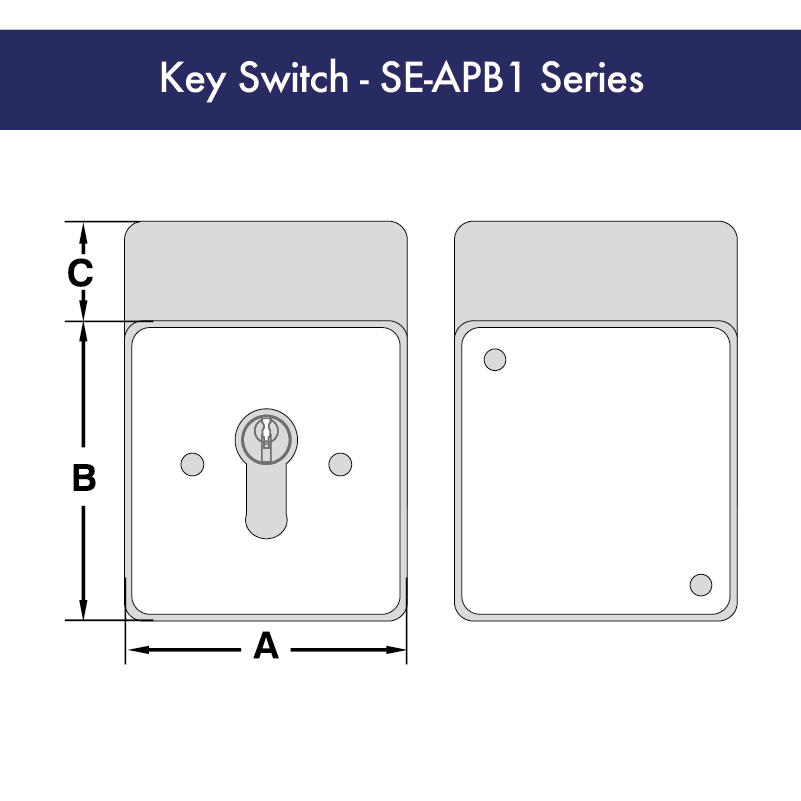 Key Switch - SE-APB1 Series

C

B

A